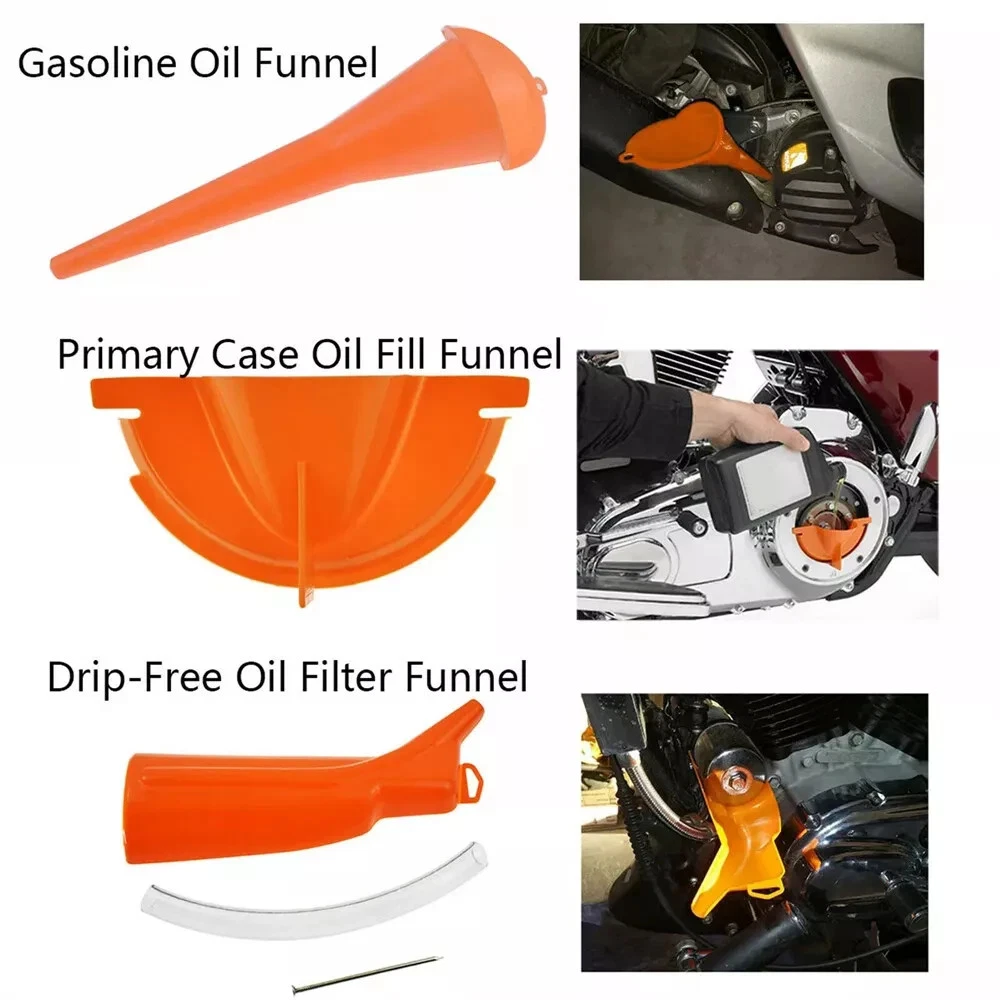 Gasoline Oil Funnel

Primary Case Oil Fill Funnel

Drip-Free Oil Filter Funnel